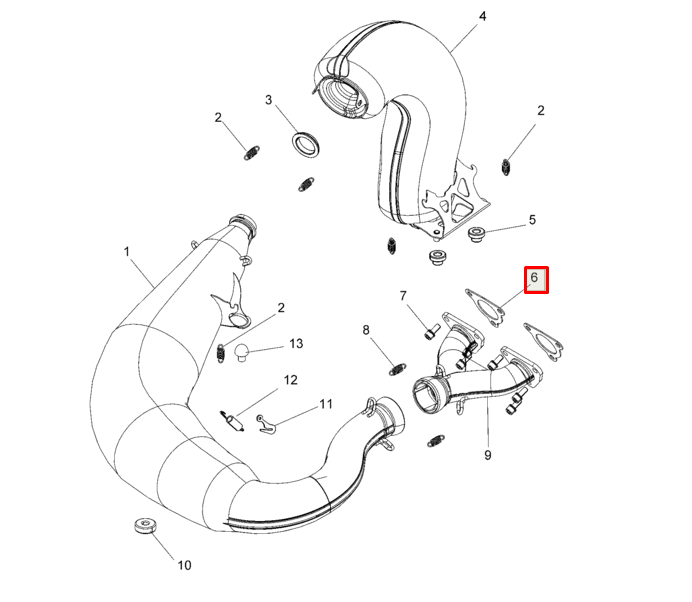 4
3
2
2
5
1
6
7
2
8
13
12
11
9
10