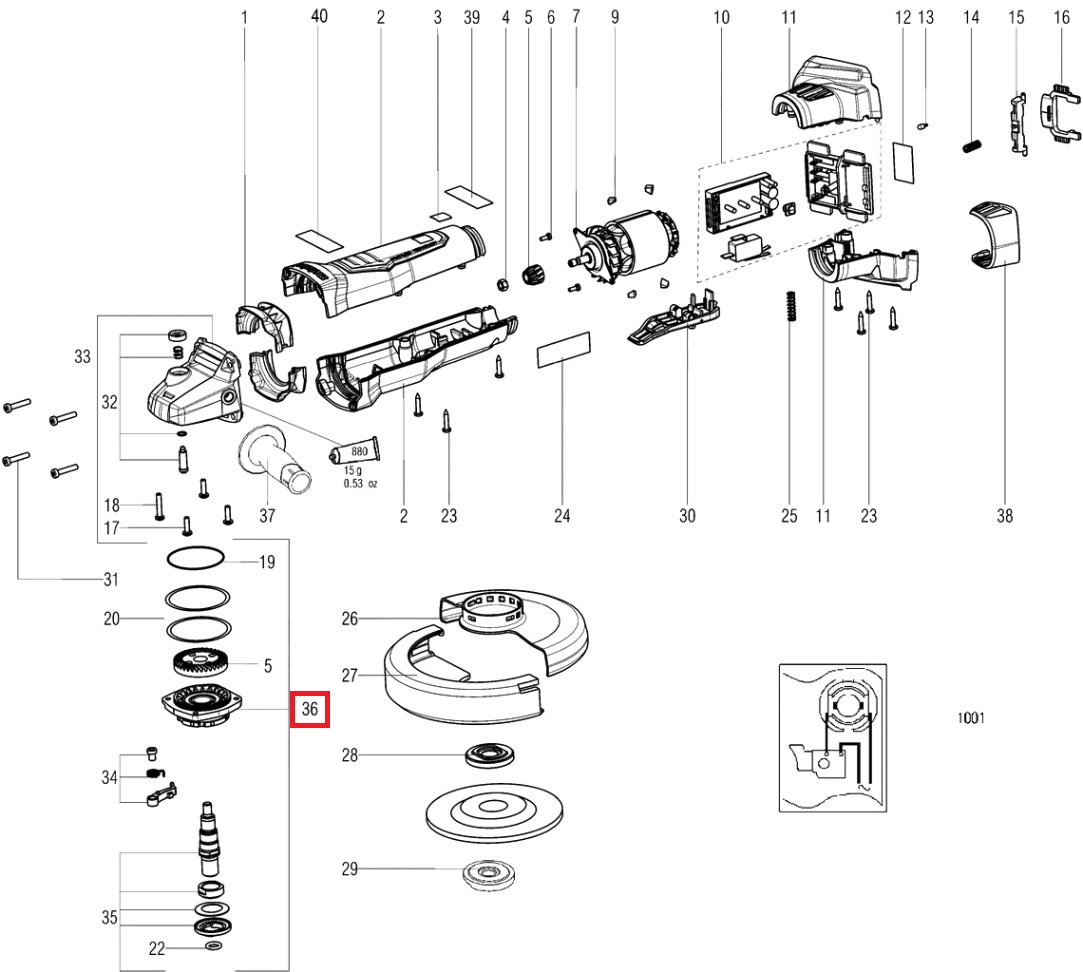 1 40 2 3 39 4 5 6 7 9 10 11 12 13 14 15 16

33
32
880
15 g
0.53 oz
18
17
37
2
23
24
30
25
11
23
38
31
19
20
5
36
34
35
22
26
27
28
29
1001