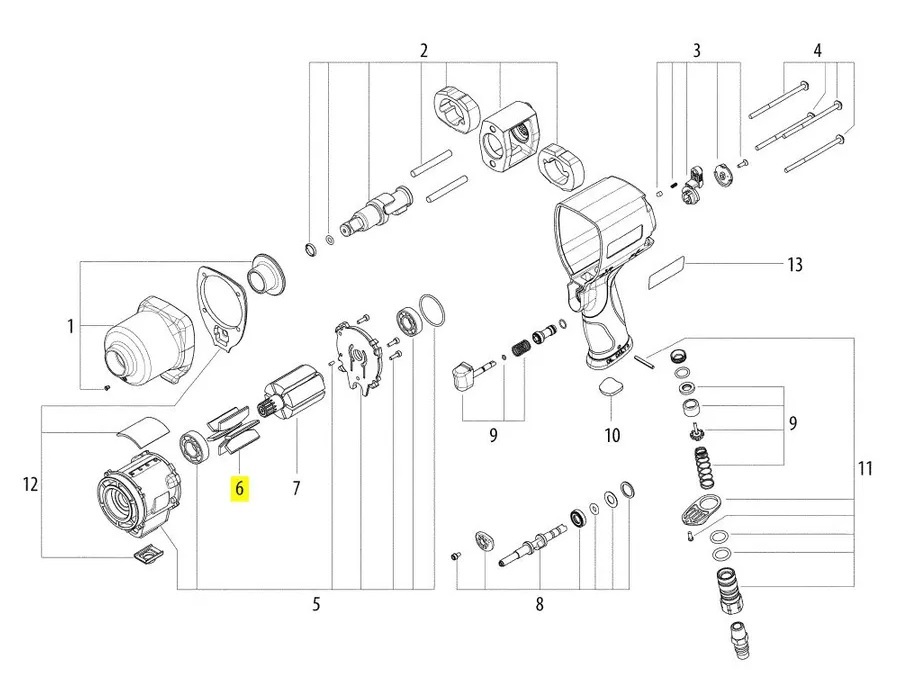 2
3
4
13
1
9
10
9
11
12
6
7
5
8