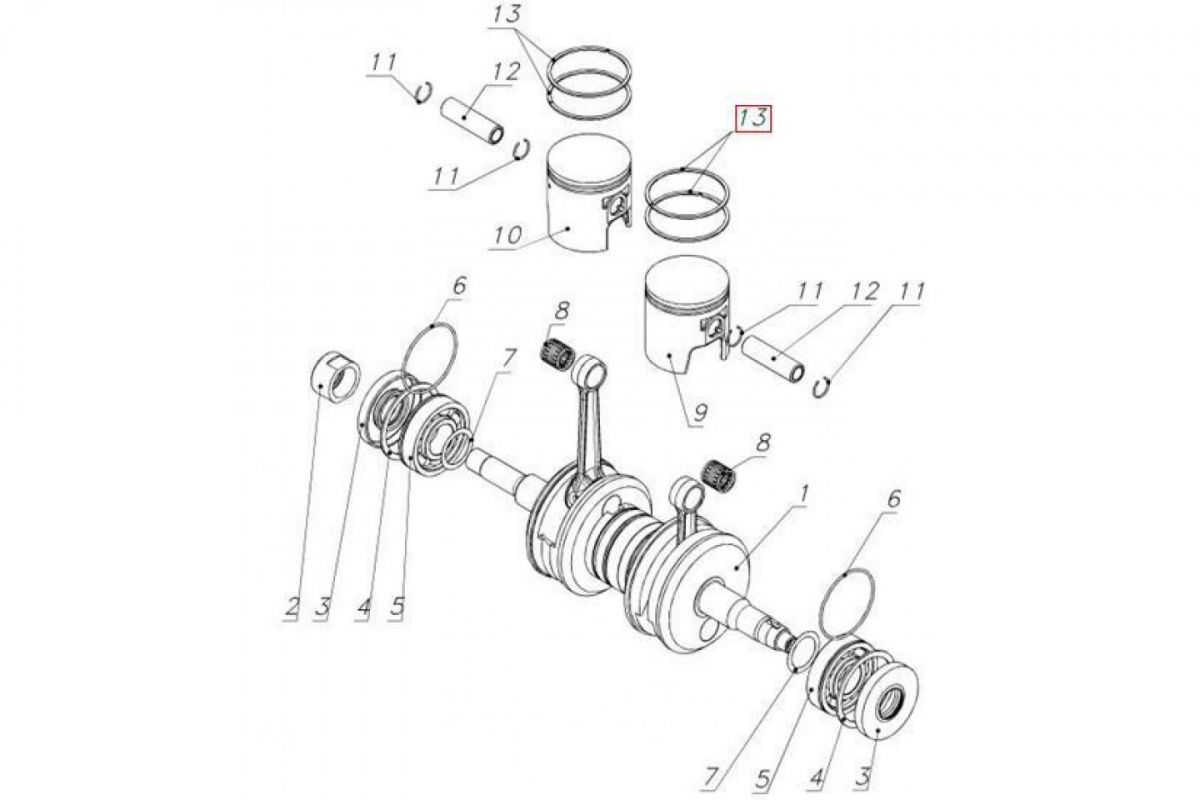 13
11
12
11
13
10
6
8
11
12
11
7
9
8
1
6
2
3
4
5
7
5
4
3