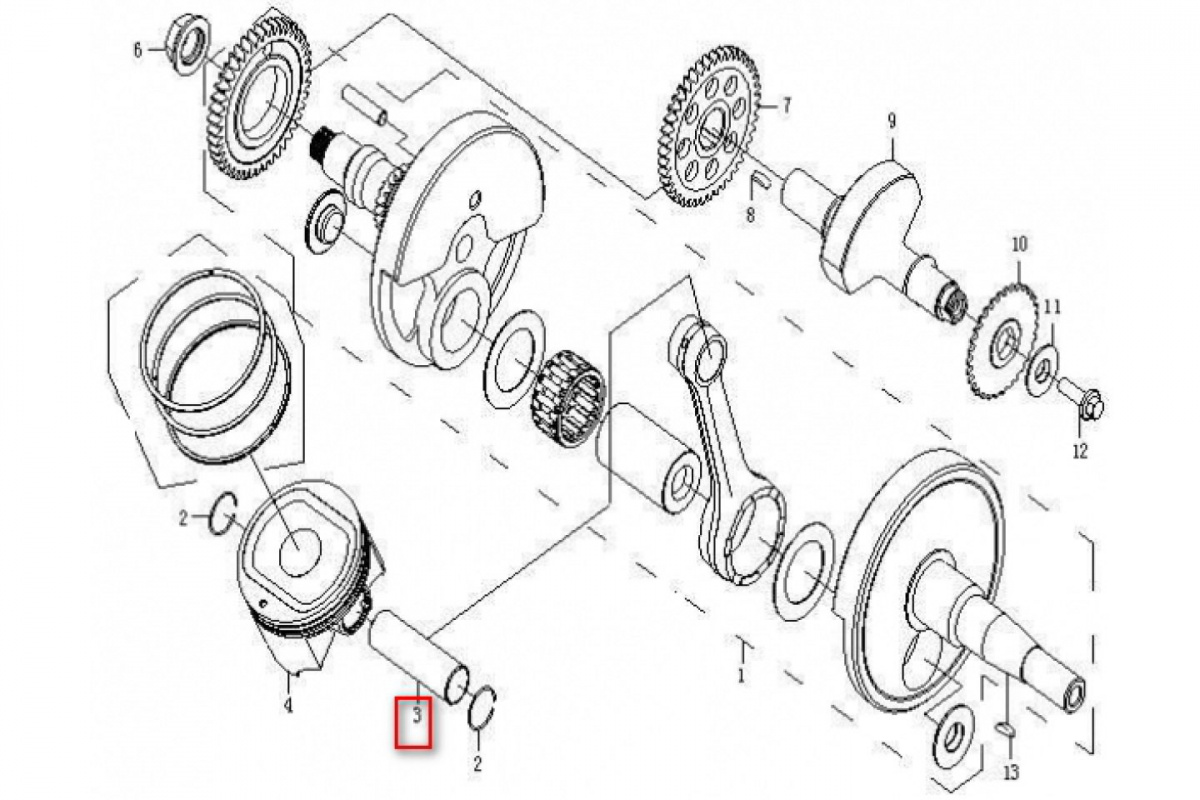 6
7
9
8
10
11
12
2
4
3
2
1
13