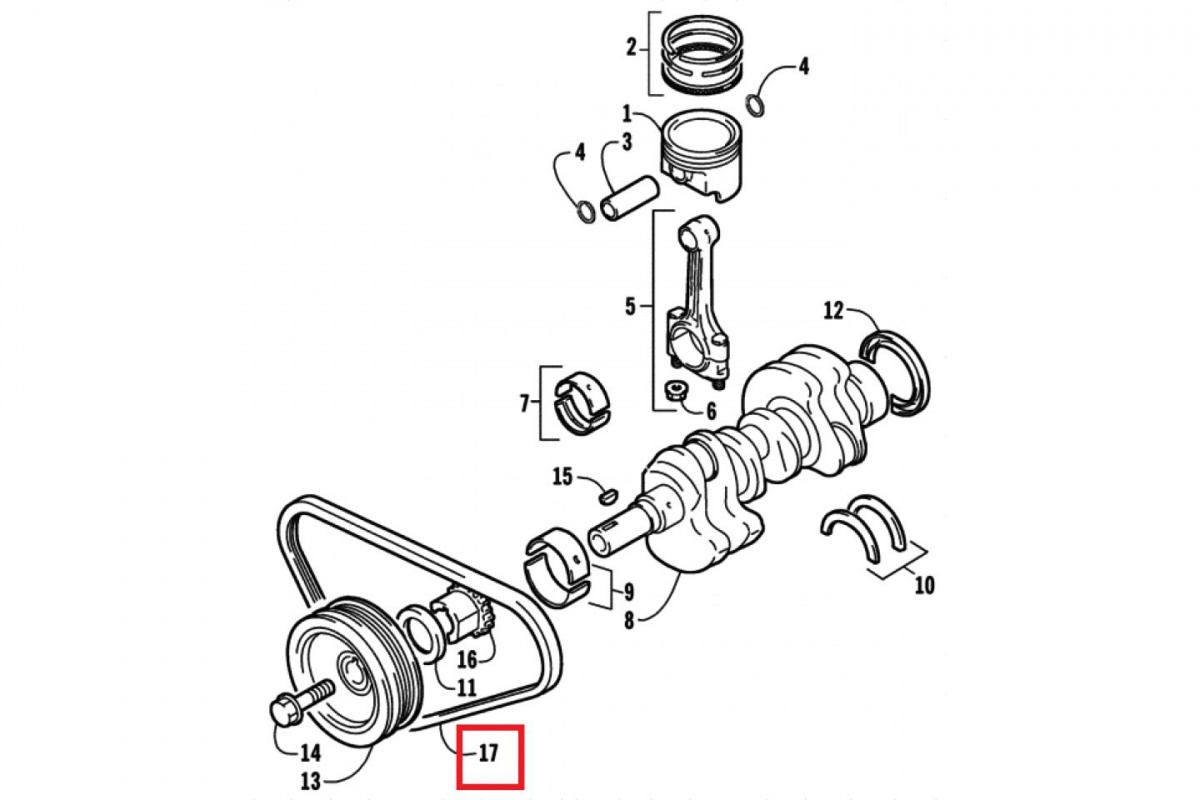 2
4
1
4
3
5
12
7
6
15
9
8
10
16
11
14
13
17